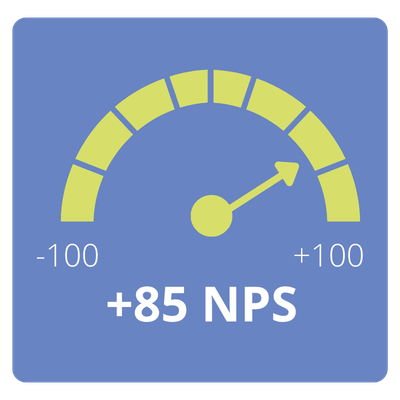 -100

+100

+85 NPS